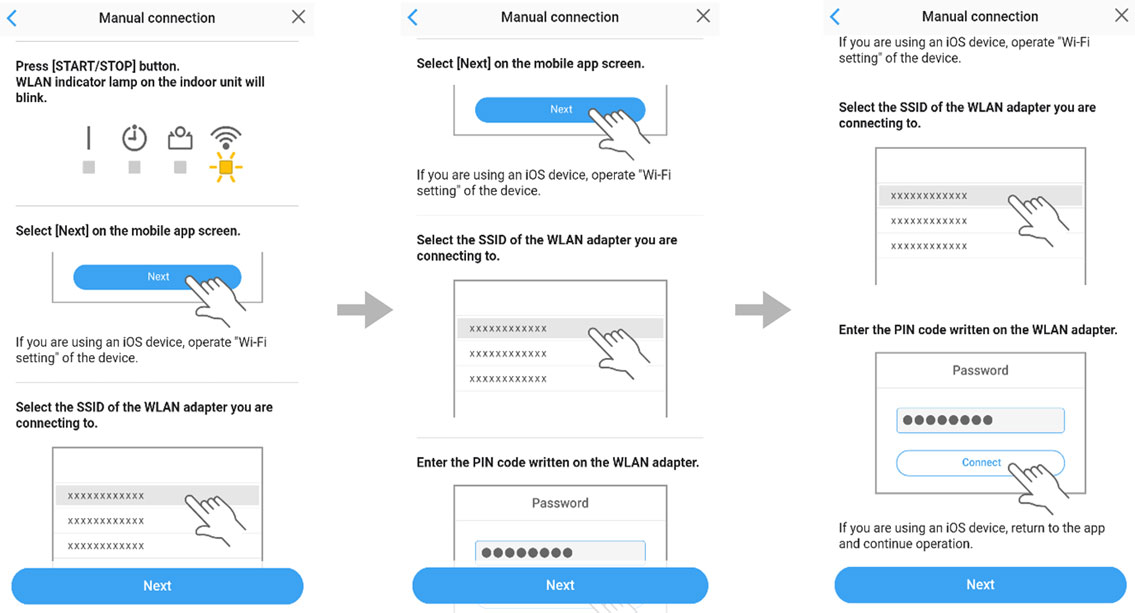 Manual connection

Press [START/STOP] button.
WLAN indicator lamp on the indoor unit will blink.

Select [Next] on the mobile app screen.

Next

If you are using an iOS device, operate "Wi-Fi setting" of the device.

Select the SSID of the WLAN adapter you are connecting to.

xxxxxxxxxxxx
xxxxxxxxxxxx
xxxxxxxxxxxx

Next

Manual connection

Select [Next] on the mobile app screen.

Next

If you are using an iOS device, operate "Wi-Fi setting" of the device.

Select the SSID of the WLAN adapter you are connecting to.

xxxxxxxxxxxx
xxxxxxxxxxxx
xxxxxxxxxxxx

Enter the PIN code written on the WLAN adapter.

Password

●●●●●●●●

Next

Manual connection

If you are using an iOS device, operate "Wi-Fi setting" of the device.

Select the SSID of the WLAN adapter you are connecting to.

xxxxxxxxxxxx
xxxxxxxxxxxx
xxxxxxxxxxxx

Enter the PIN code written on the WLAN adapter.

Password

●●●●●●●●

Connect

If you are using an iOS device, return to the app and continue operation.

Next