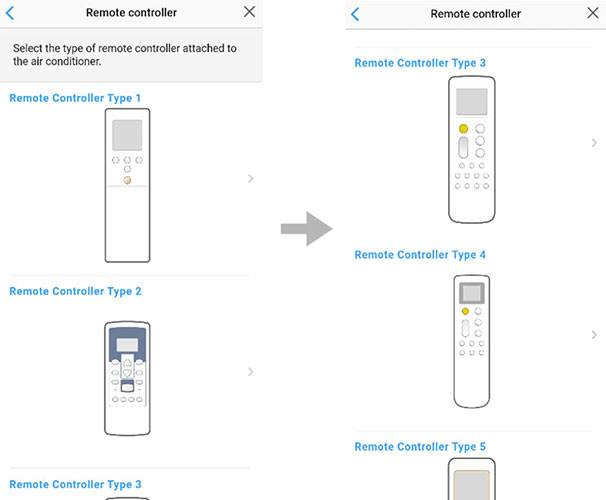 Remote controller

Select the type of remote controller attached to the air conditioner.

Remote Controller Type 1

Remote Controller Type 2

Remote Controller Type 3

Remote controller

Remote Controller Type 3

Remote Controller Type 4

Remote Controller Type 5