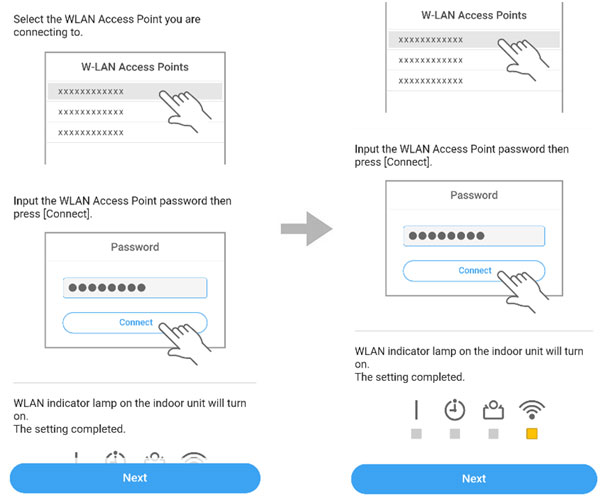 Select the WLAN Access Point you are connecting to.

W-LAN Access Points

xxxxxxxxxxxx

xxxxxxxxxxxx

xxxxxxxxxxxx

Input the WLAN Access Point password then press [Connect].

Password

●●●●●●●●

Connect

WLAN indicator lamp on the indoor unit will turn on.
The setting completed.

Next

W-LAN Access Points

xxxxxxxxxxxx

xxxxxxxxxxxx

xxxxxxxxxxxx

Input the WLAN Access Point password then press [Connect].

Password

●●●●●●●●

Connect

WLAN indicator lamp on the indoor unit will turn on.
The setting completed.

Next