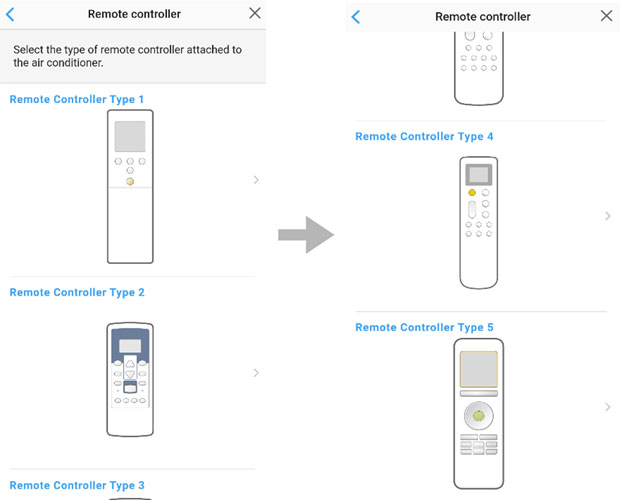 Remote controller

Select the type of remote controller attached to the air conditioner.

Remote Controller Type 1

Remote Controller Type 2

Remote Controller Type 3

Remote controller

Remote Controller Type 4

Remote Controller Type 5