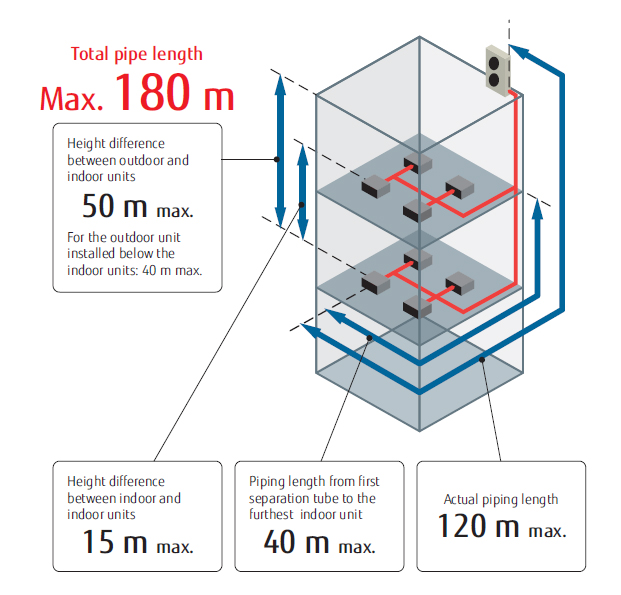 Total pipe length
Max. 180 m

Height difference between outdoor and indoor units
50 m max.
For the outdoor unit installed below the indoor units: 40 m max.

Height difference between indoor and indoor units
15 m max.

Piping length from first separation tube to the furthest indoor unit
40 m max.

Actual piping length
120 m max.