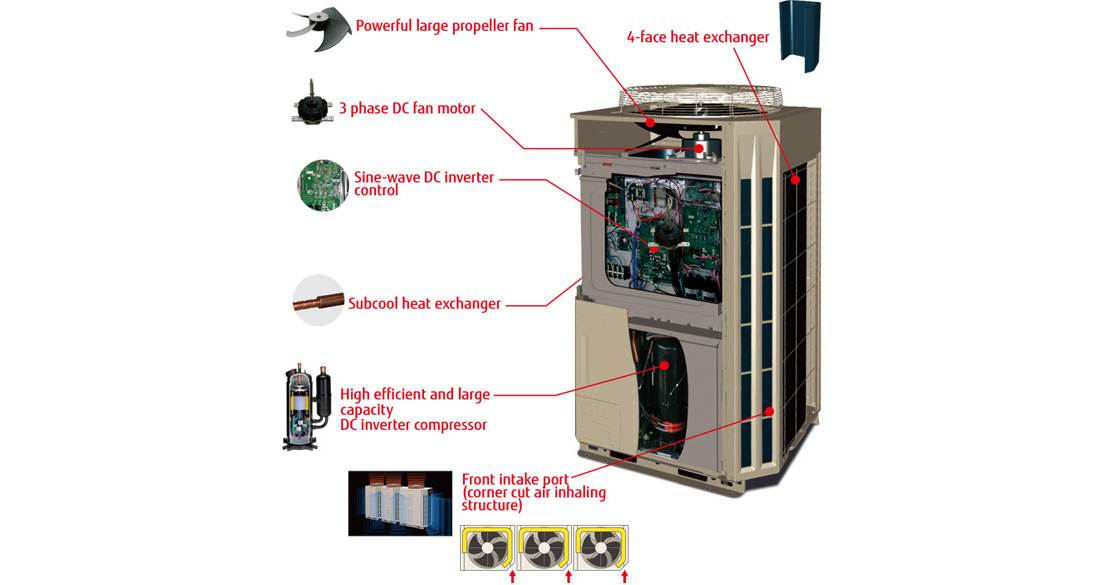 Powerful large propeller fan

4-face heat exchanger

3 phase DC fan motor

Sine-wave DC inverter control

Subcool heat exchanger

High efficient and large capacity
DC inverter compressor

Front intake port
(corner cut air inhaling structure)