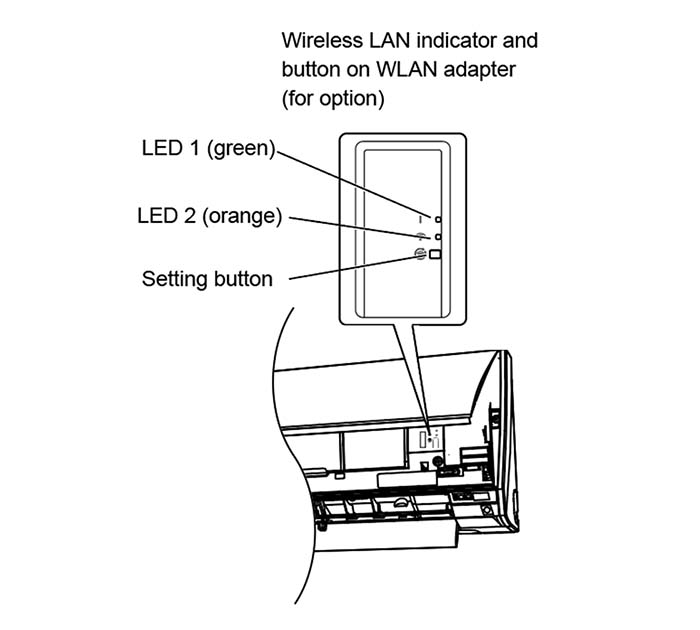 Wireless LAN indicator and button on WLAN adapter (for option)

LED 1 (green)

LED 2 (orange)

Setting button