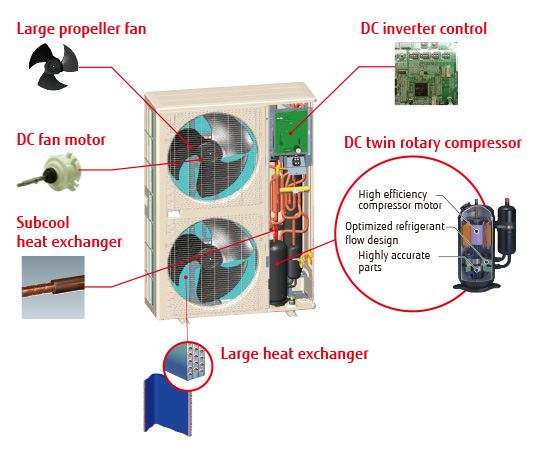 Large propeller fan

DC inverter control

DC fan motor

DC twin rotary compressor

High efficiency compressor motor

Optimized refrigerant flow design

Highly accurate parts

Subcool heat exchanger

Large heat exchanger