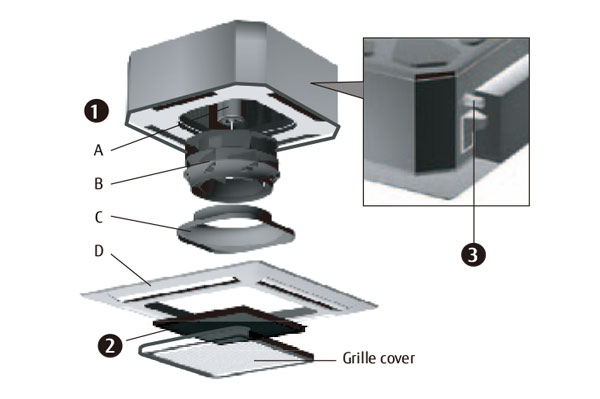 1
A
B
C
D
2
Grille cover
3